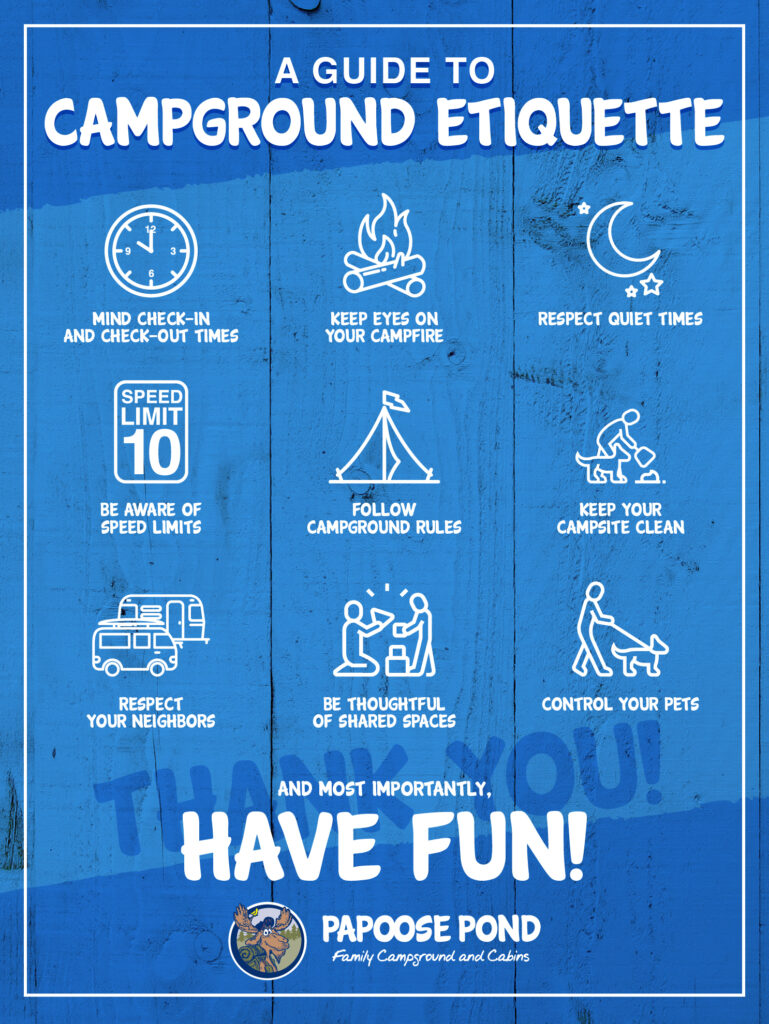 A GUIDE TO
CAMPGROUND ETIQUETTE

12
3
6
9

MIND CHECK-IN AND CHECK-OUT TIMES

KEEP EYES ON YOUR CAMPFIRE

RESPECT QUIET TIMES

SPEED LIMIT 10

BE AWARE OF SPEED LIMITS

FOLLOW CAMPGROUND RULES

KEEP YOUR CAMPSITE CLEAN

RESPECT YOUR NEIGHBORS

BE THOUGHTFUL OF SHARED SPACES

CONTROL YOUR PETS

THANK YOU!

AND MOST IMPORTANTLY,
HAVE FUN!

PAPOOSE POND
Family Campground and Cabins